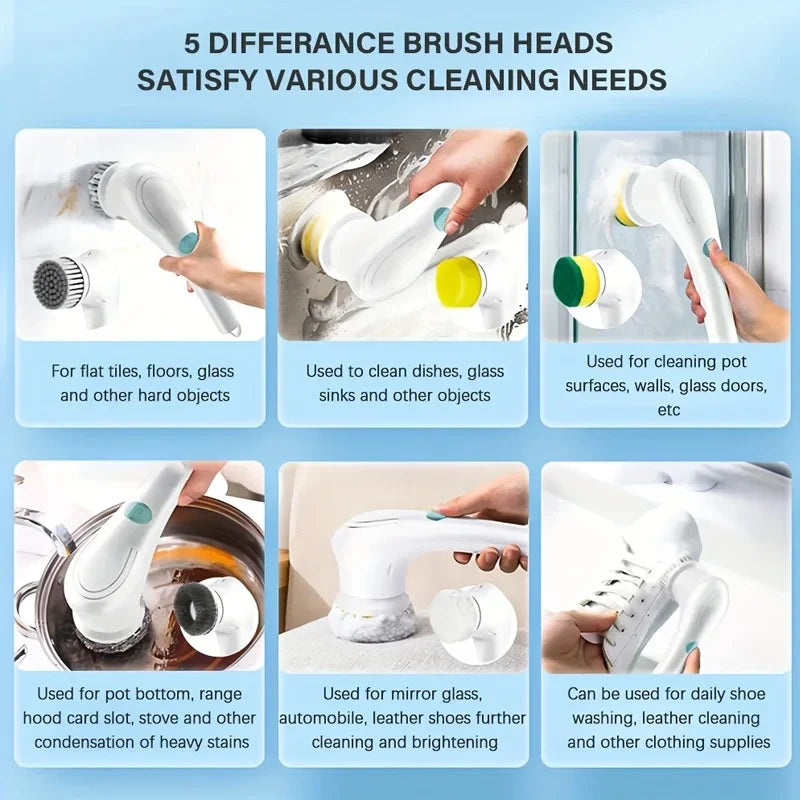 5 DIFFERANCE BRUSH HEADS
SATISFY VARIOUS CLEANING NEEDS

For flat tiles, floors, glass and other hard objects

Used to clean dishes, glass sinks and other objects

Used for cleaning pot surfaces, walls, glass doors, etc

Used for pot bottom, range hood card slot, stove and other condensation of heavy stains

Used for mirror glass, automobile, leather shoes further cleaning and brightening

Can be used for daily shoe washing, leather cleaning and other clothing supplies